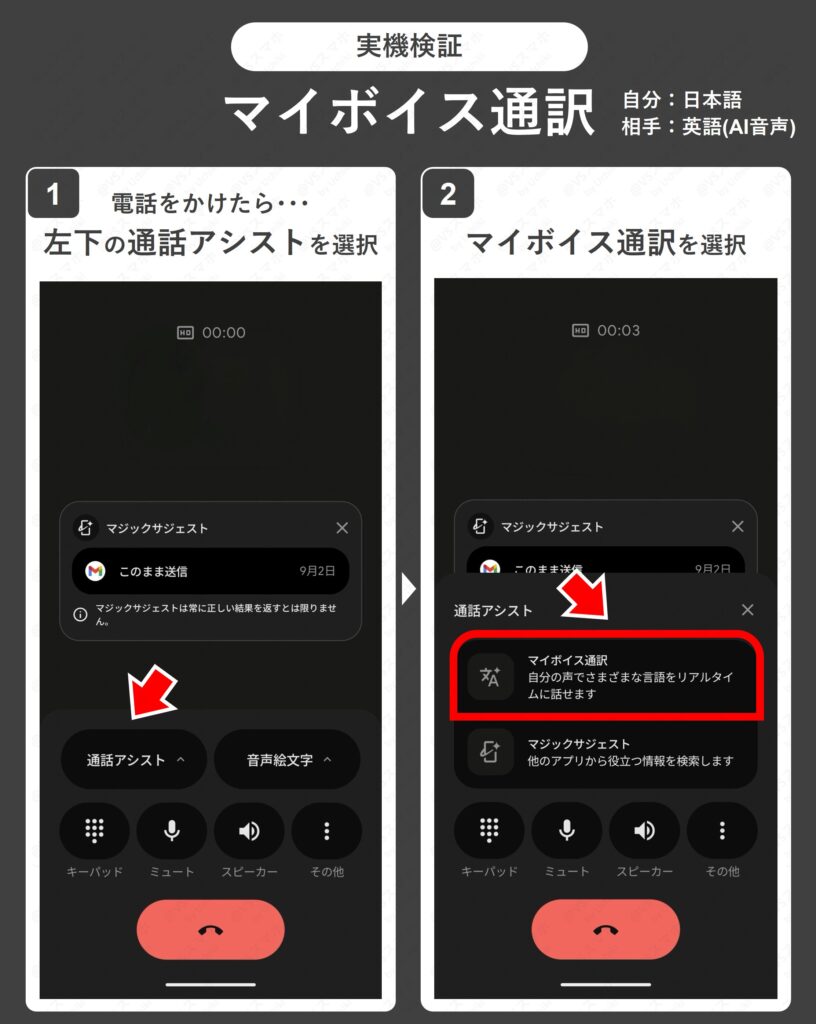 実機検証

マイボイス通訳

自分：日本語
相手：英語(AI音声)

1
電話をかけたら･･･
左下の通話アシストを選択

HD 00:00

マジックサジェスト
このまま送信 9月2日
マジックサジェストは常に正しい結果を返すとは限りません。

通話アシスト
音声絵文字
キーパッド
ミュート
スピーカー
その他

2
マイボイス通訳を選択

HD 00:03

マジックサジェスト
このまま送信 9月2日

通話アシスト
マイボイス通訳
自分の声でさまざまな言語をリアルタイムに話せます
マジックサジェスト
他のアプリから役立つ情報を検索します

キーパッド
ミュート
スピーカー
その他